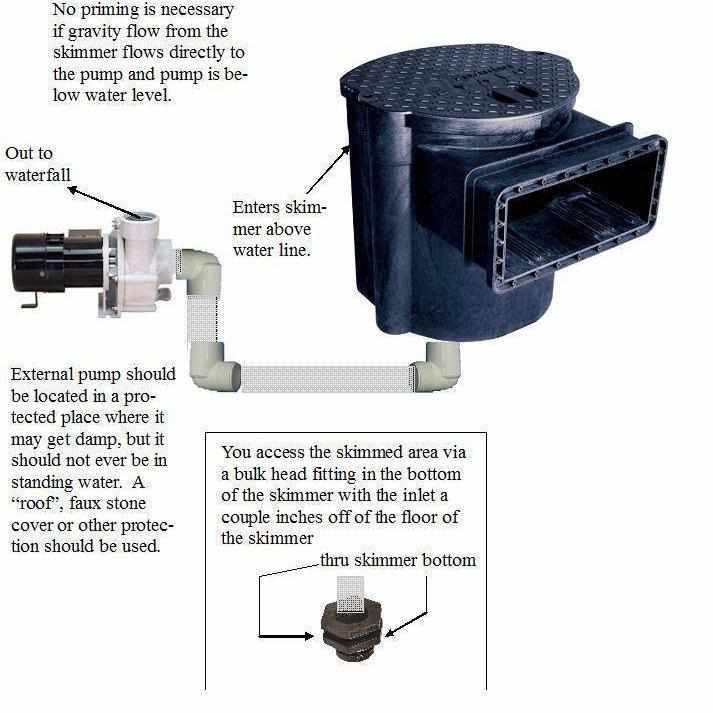 No priming is necessary if gravity flow from the skimmer flows directly to the pump and pump is below water level.

Out to waterfall

Enters skimmer above water line.

External pump should be located in a protected place where it may get damp, but it should not ever be in standing water. A "roof", faux stone cover or other protection should be used.

You access the skimmed area via a bulk head fitting in the bottom of the skimmer with the inlet a couple inches off of the floor of the skimmer

thru skimmer bottom