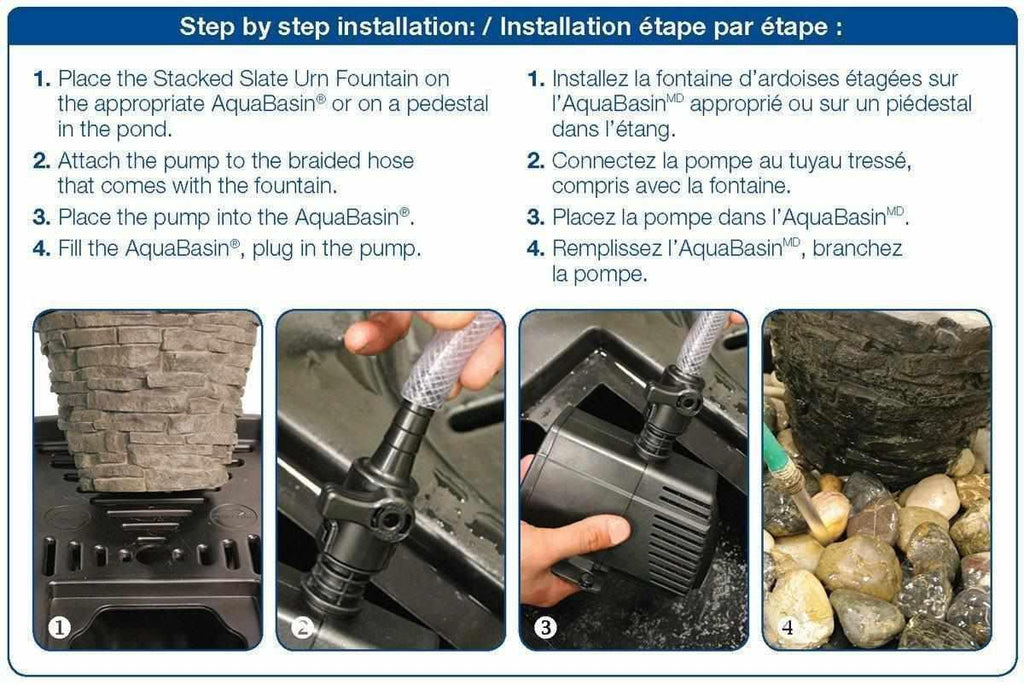 Step by step installation: / Installation étape par étape :

1. Place the Stacked Slate Urn Fountain on the appropriate AquaBasin® or on a pedestal in the pond.
2. Attach the pump to the braided hose that comes with the fountain.
3. Place the pump into the AquaBasin®.
4. Fill the AquaBasin®, plug in the pump.

1. Installez la fontaine d'ardoises étagées sur l'AquaBasin$^{MD}$ approprié ou sur un piédestal dans l'étang.
2. Connectez la pompe au tuyau tressé, compris avec la fontaine.
3. Placez la pompe dans l'AquaBasin$^{MD}$.
4. Remplissez l'AquaBasin$^{MD}$, branchez la pompe.

1

2

3

4