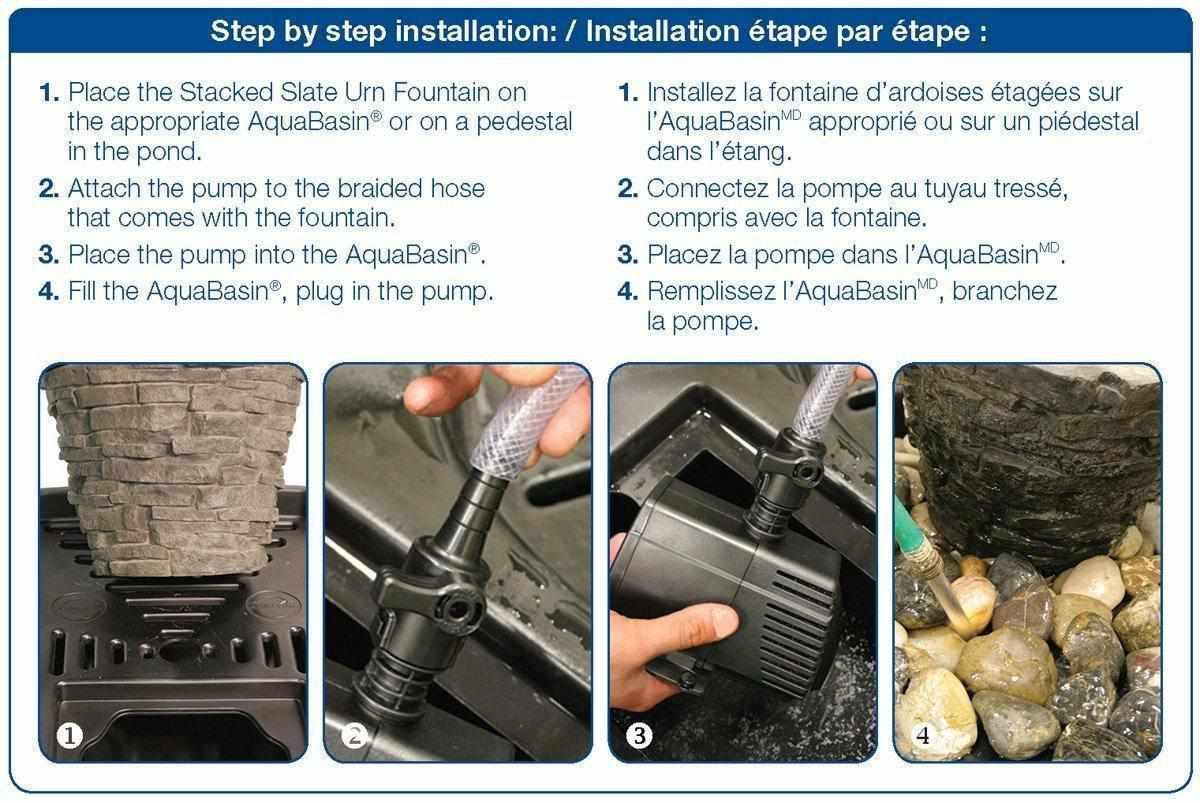 Step by step installation: / Installation étape par étape :

1. Place the Stacked Slate Urn Fountain on the appropriate AquaBasin® or on a pedestal in the pond.

2. Attach the pump to the braided hose that comes with the fountain.

3. Place the pump into the AquaBasin®.

4. Fill the AquaBasin®, plug in the pump.

1. Installez la fontaine d'ardoises étagées sur l'AquaBasin$^{MD}$ approprié ou sur un piédestal dans l'étang.

2. Connectez la pompe au tuyau tressé, compris avec la fontaine.

3. Placez la pompe dans l'AquaBasin$^{MD}$.

4. Remplissez l'AquaBasin$^{MD}$, branchez la pompe.

1

2

3

4