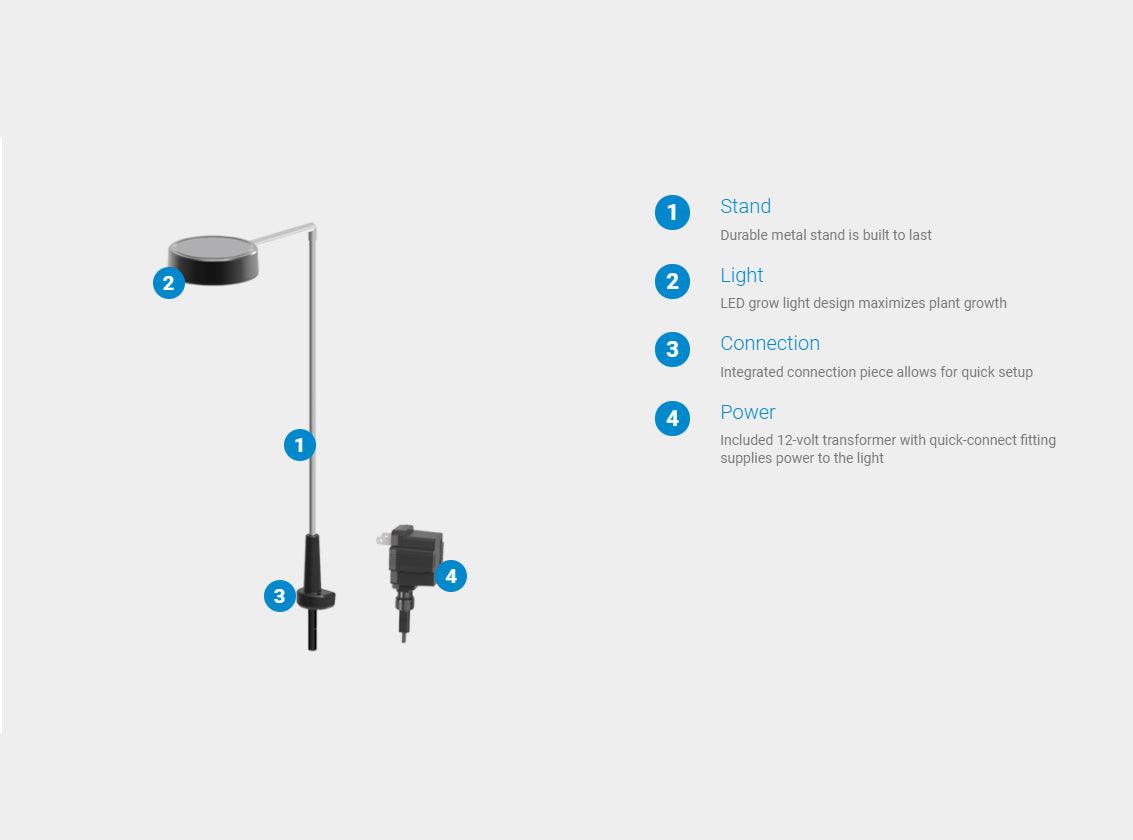 2

1

3

4

1 Stand
Durable metal stand is built to last

2 Light
LED grow light design maximizes plant growth

3 Connection
Integrated connection piece allows for quick setup

4 Power
Included 12-volt transformer with quick-connect fitting supplies power to the light