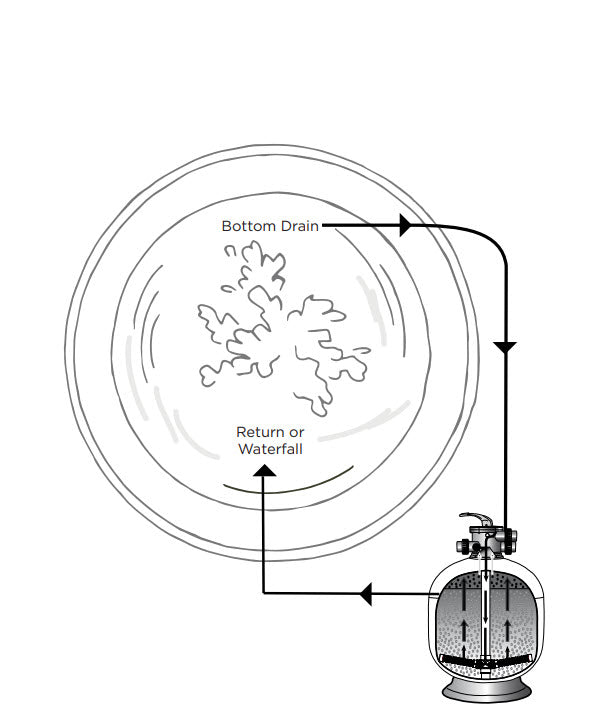 Bottom Drain

Return or Waterfall