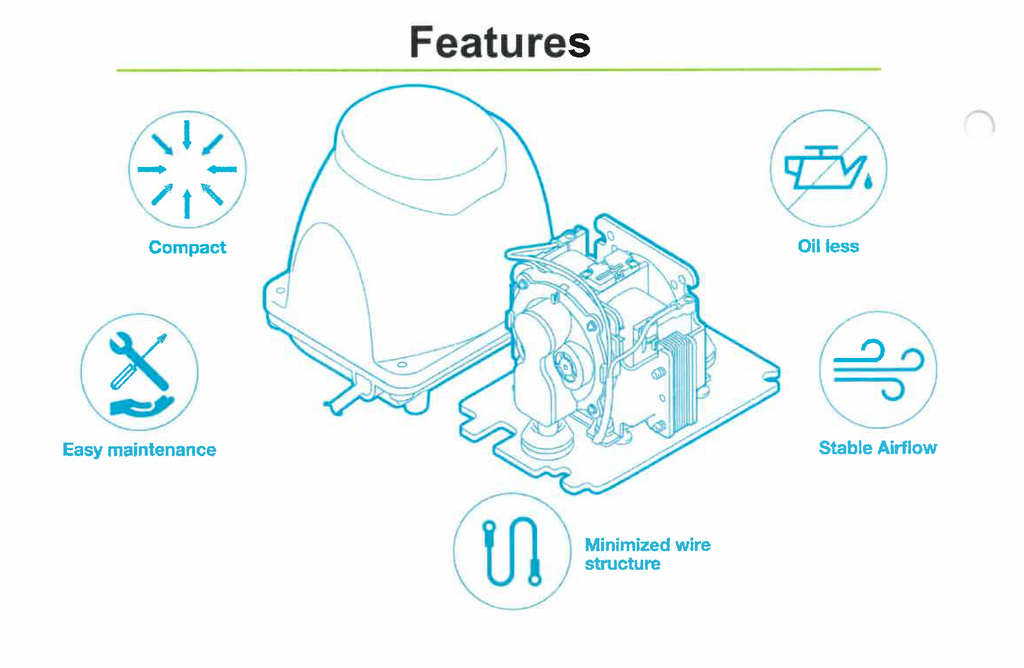 Features

Compact

Oil less

Easy maintenance

Stable Airflow

Minimized wire structure