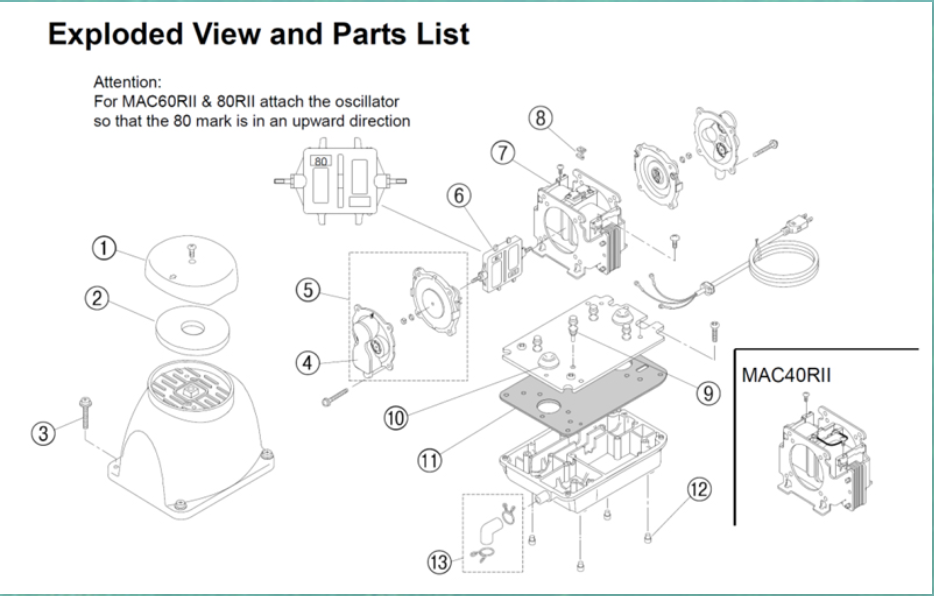 Exploded View and Parts List

Attention:
For MAC60RII & 80RII attach the oscillator so that the 80 mark is in an upward direction

80

1
2
3
4
5
6
7
8
9
10
11
12
13

MAC40RII